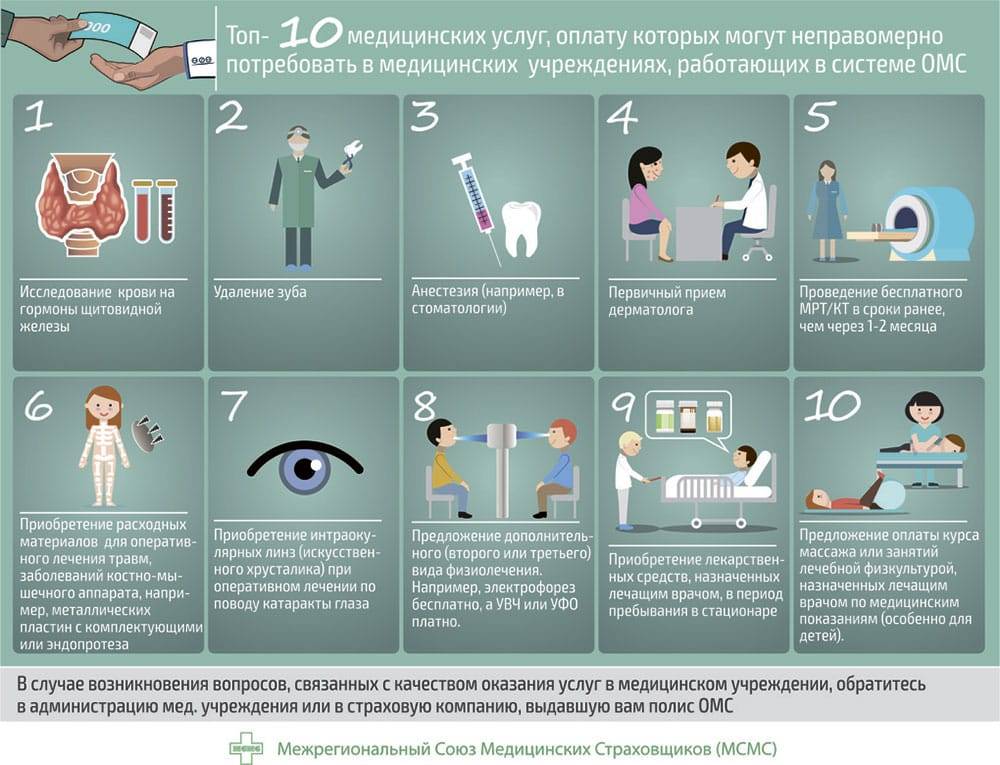 Топ- 10 медицинских услуг, оплату которых могут неправомерно потребовать в медицинских учреждениях, работающих в системе ОМС

1
Исследование крови на гормоны щитовидной железы

2
Удаление зуба

3
Анестезия (например, в стоматологии)

4
Первичный прием дерматолога

5
Проведение бесплатного МРТ/КТ в сроки ранее, чем через 1-2 месяца

6
Приобретение расходных материалов для оперативного лечения травм, заболеваний костно-мышечного аппарата, например, металлических пластин с комплектующими или эндопротеза

7
Приобретение интраокулярных линз (искусственного хрусталика) при оперативном лечении по поводу катаракты глаза

8
Предложение дополнительного (второго или третьего) вида физиолечения. Например, электрофорез бесплатно, а УВЧ или УФО платно.

9
Приобретение лекарственных средств, назначенных лечащим врачом, в период пребывания в стационаре

10
Предложение оплаты курса массажа или занятий лечебной физкультурой, назначенных лечащим врачом по медицинским показаниям (особенно для детей).

В случае возникновения вопросов, связанных с качеством оказания услуг в медицинском учреждении, обратитесь в администрацию мед. учреждения или в страховую компанию, выдавшую вам полис ОМС

МСМС
Межрегиональный Союз Медицинских Страховщиков (МСМС)